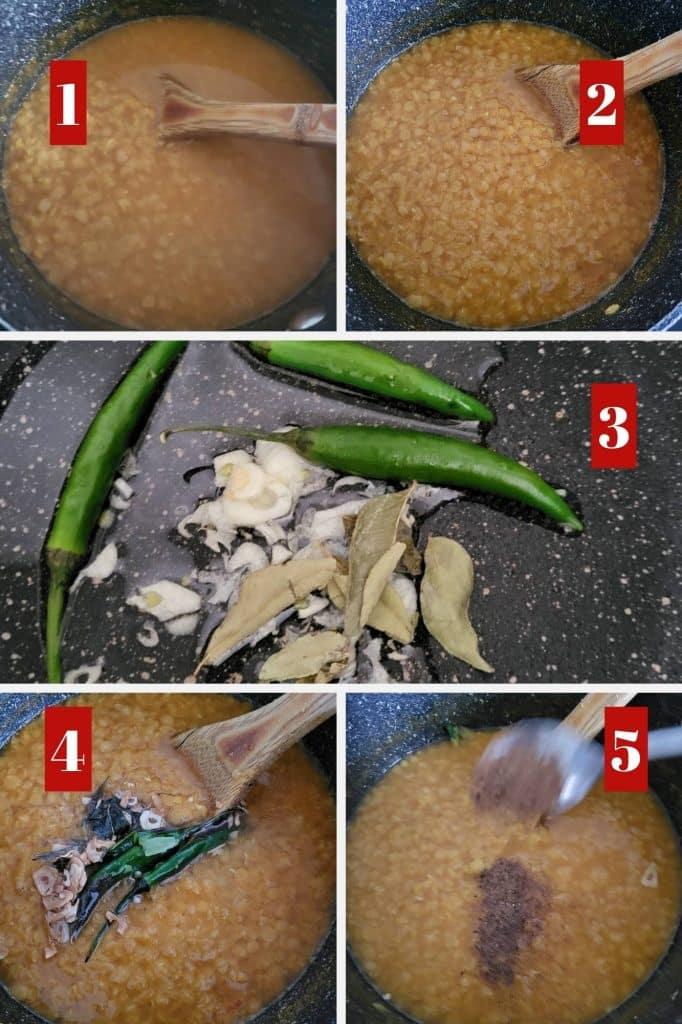 1
2
3
4
5